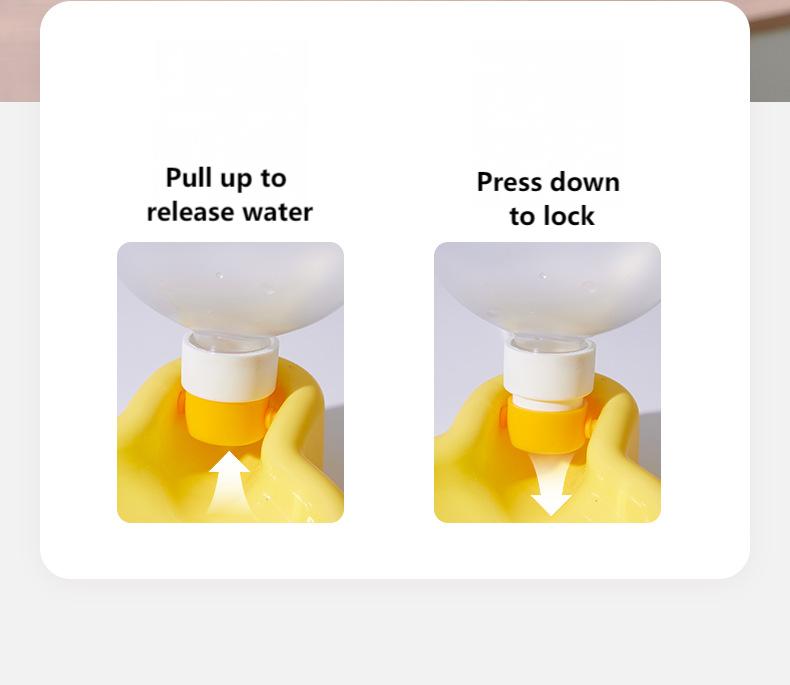 Pull up to release water

Press down to lock