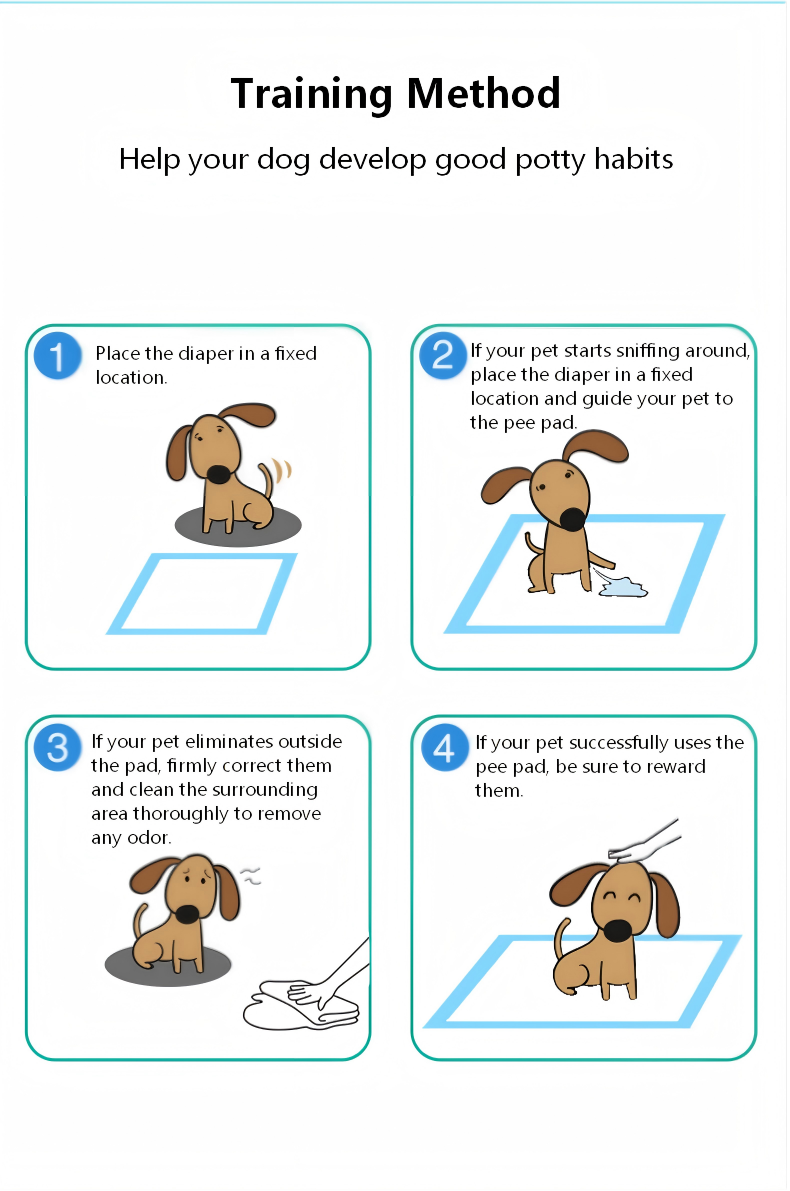 Training Method

Help your dog develop good potty habits

1 Place the diaper in a fixed location.

2 If your pet starts sniffing around, place the diaper in a fixed location and guide your pet to the pee pad.

3 If your pet eliminates outside the pad, firmly correct them and clean the surrounding area thoroughly to remove any odor.

4 If your pet successfully uses the pee pad, be sure to reward them.