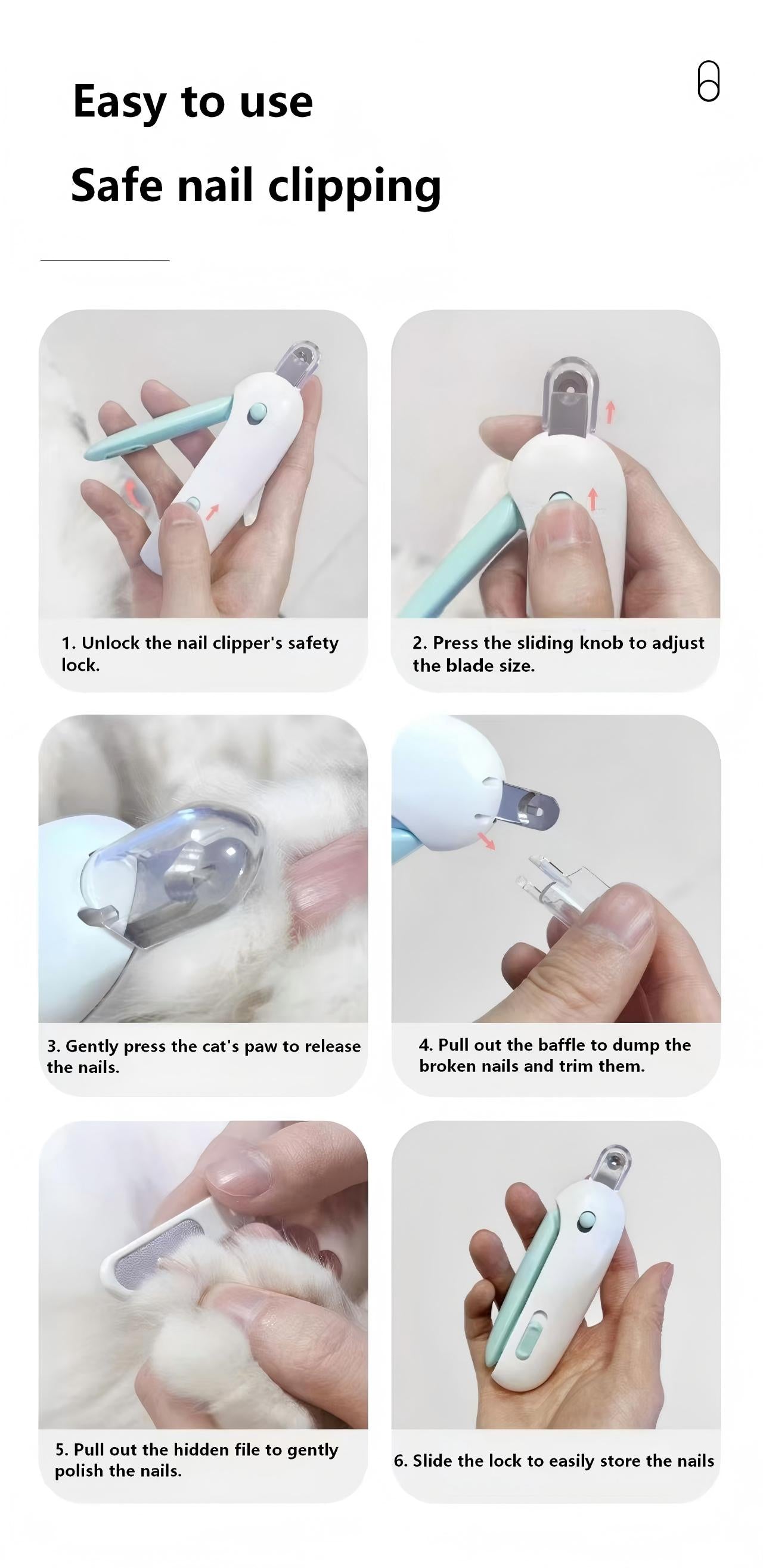 Easy to use

Safe nail clipping

1. Unlock the nail clipper's safety lock.

2. Press the sliding knob to adjust the blade size.

3. Gently press the cat's paw to release the nails.

4. Pull out the baffle to dump the broken nails and trim them.

5. Pull out the hidden file to gently polish the nails.

6. Slide the lock to easily store the nails