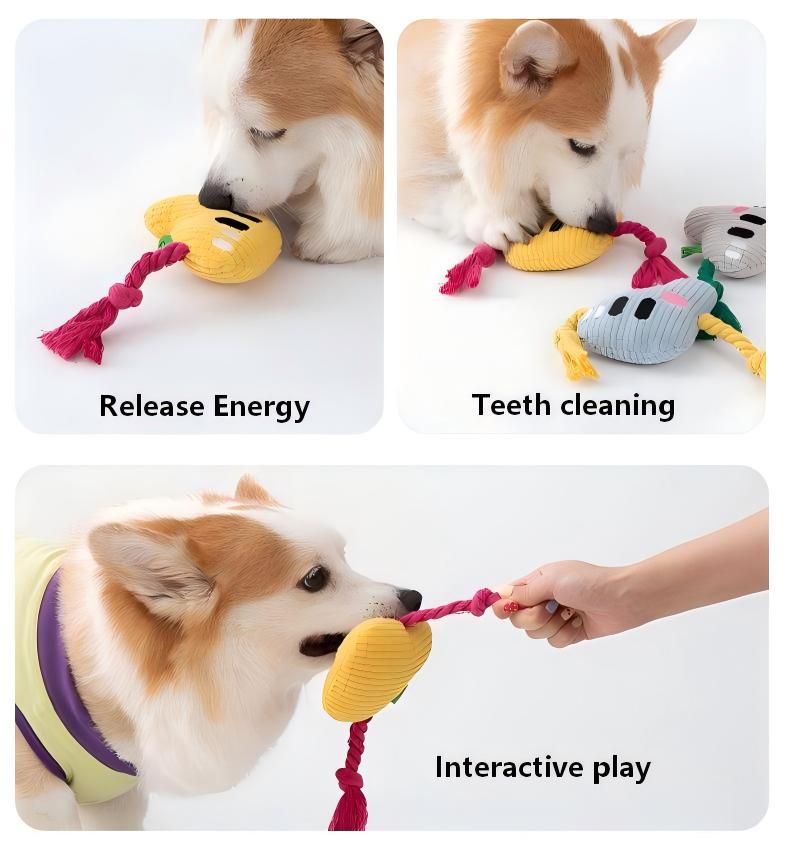 Release Energy

Teeth cleaning

Interactive play